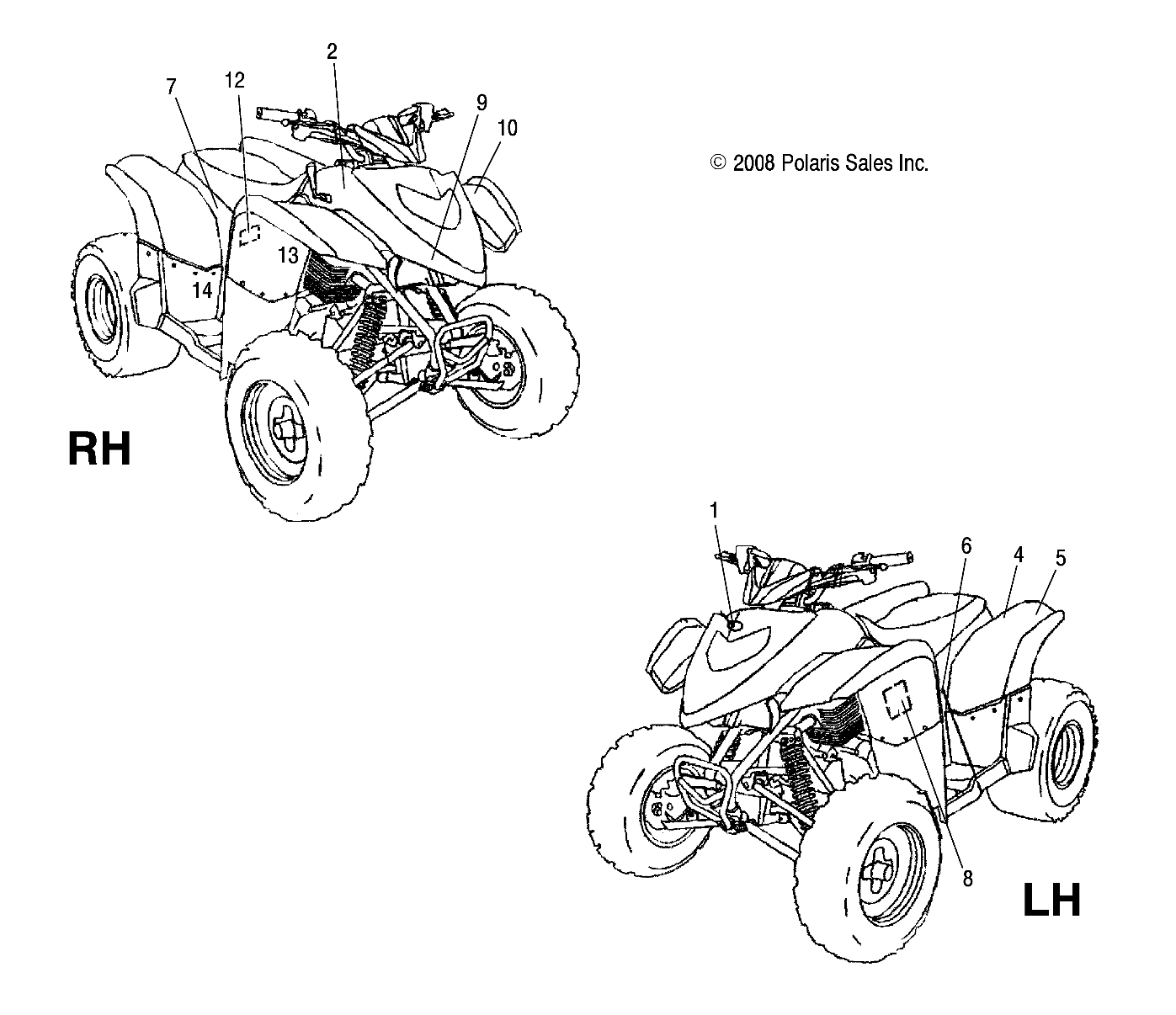 2
7
12
9
10

© 2008 Polaris Sales Inc.

13
14

RH

1
6
4
5

8

LH